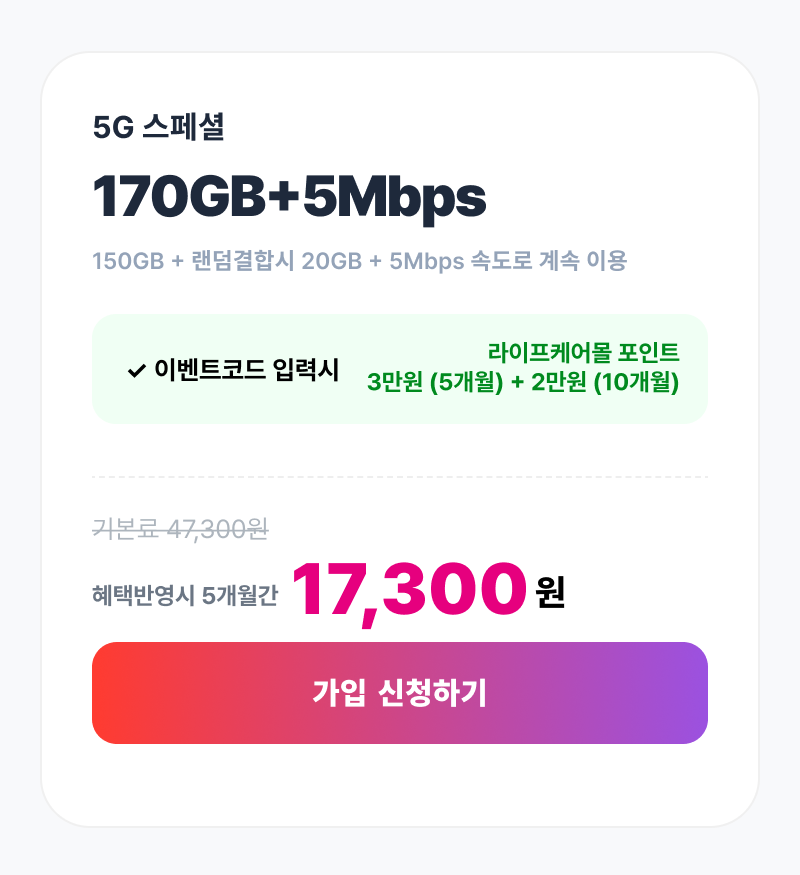 5G 스페셜

170GB+5Mbps

150GB + 랜덤결합시 20GB + 5Mbps 속도로 계속 이용

✔ 이벤트코드 입력시

라이프케어몰 포인트
3만원 (5개월) + 2만원 (10개월)

기본료 47,300원

혜택반영시 5개월간 17,300 원

가입 신청하기